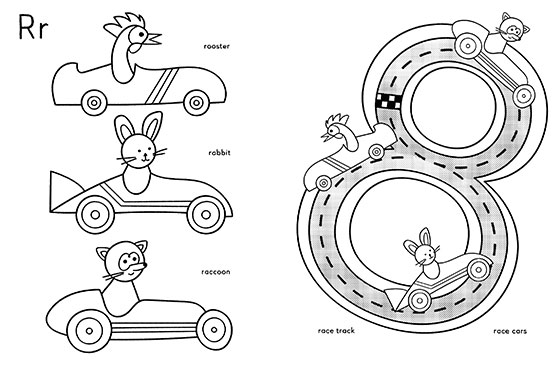 Rr

rooster

rabbit

raccoon

race track

race cars